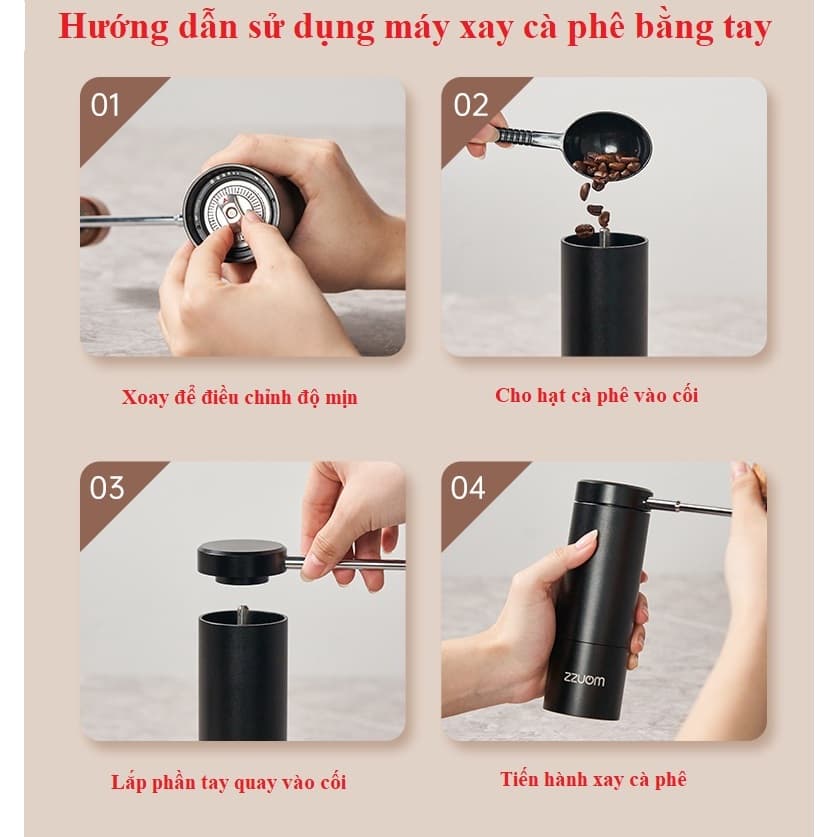 Hướng dẫn sử dụng máy xay cà phê bằng tay

01

Xoay để điều chỉnh độ mịn

02

Cho hạt cà phê vào cối

03

Lắp phần tay quay vào cối

04

zzuom

Tiến hành xay cà phê