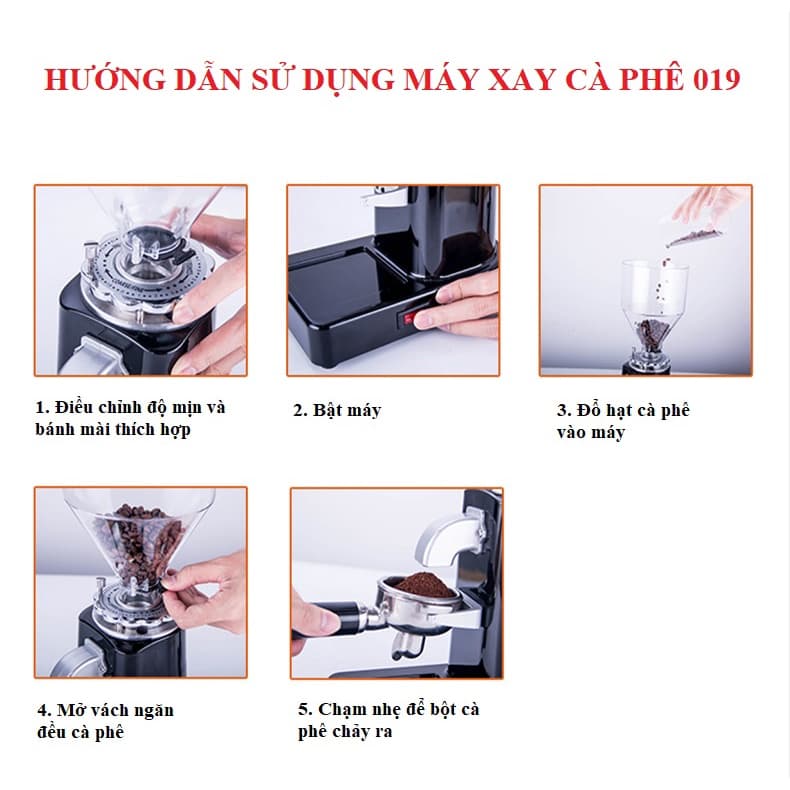 HƯỚNG DẪN SỬ DỤNG MÁY XAY CÀ PHÊ 019

1. Điều chỉnh độ mịn và bánh mài thích hợp

2. Bật máy

3. Đổ hạt cà phê vào máy

4. Mở vách ngăn đều cà phê

5. Chạm nhẹ để bột cà phê chảy ra